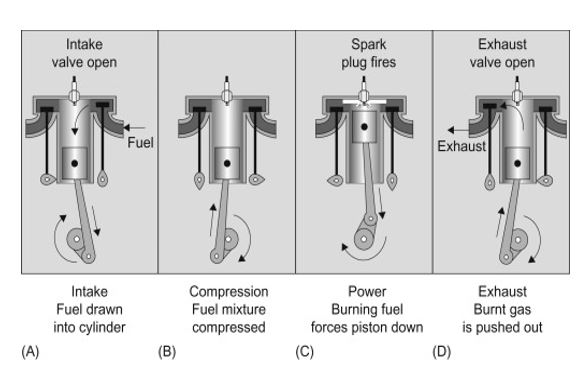 Intake valve open

Fuel

Intake
Fuel drawn into cylinder

(A)

Compression
Fuel mixture compressed

(B)

Spark plug fires

Power
Burning fuel forces piston down

(C)

Exhaust valve open

Exhaust

Exhaust
Burnt gas is pushed out

(D)